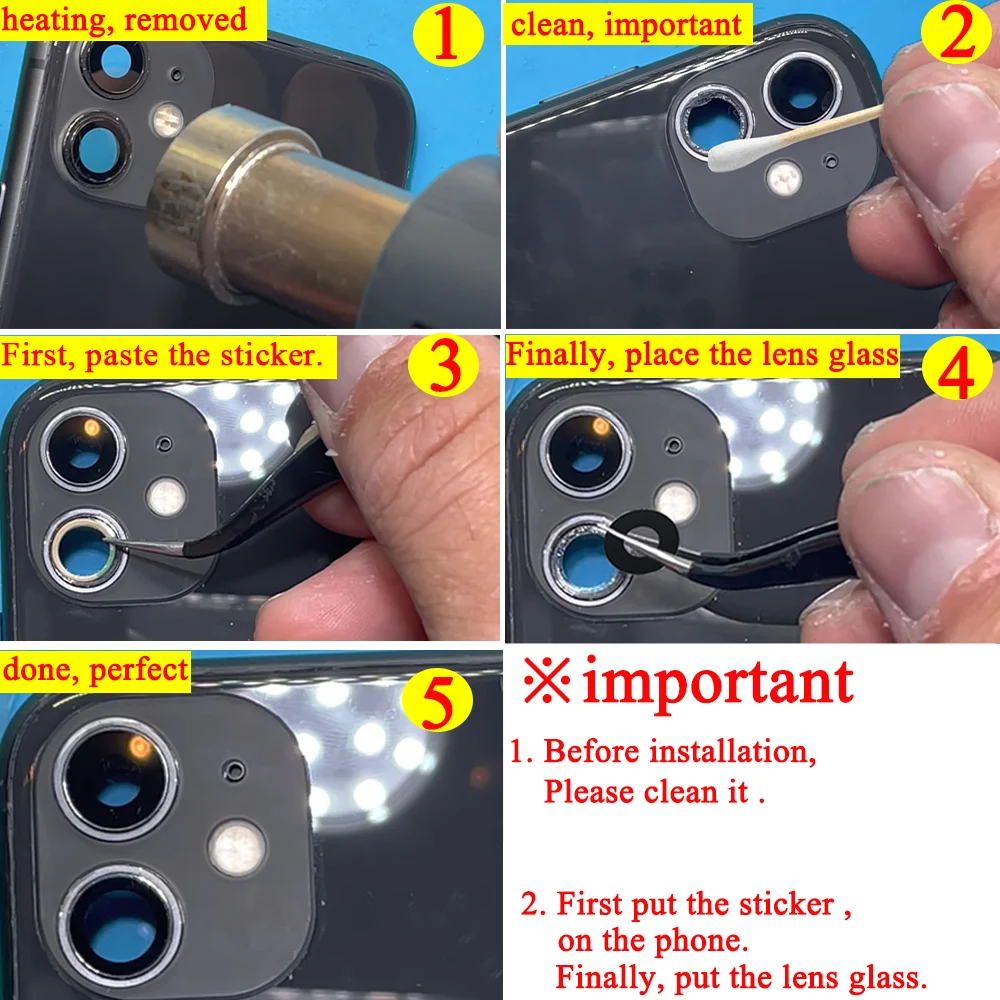 heating, removed
1

clean, important
2

First, paste the sticker.
3

Finally, place the lens glass
4

done, perfect
5

※important

1. Before installation, Please clean it .

2. First put the sticker , on the phone. Finally, put the lens glass.