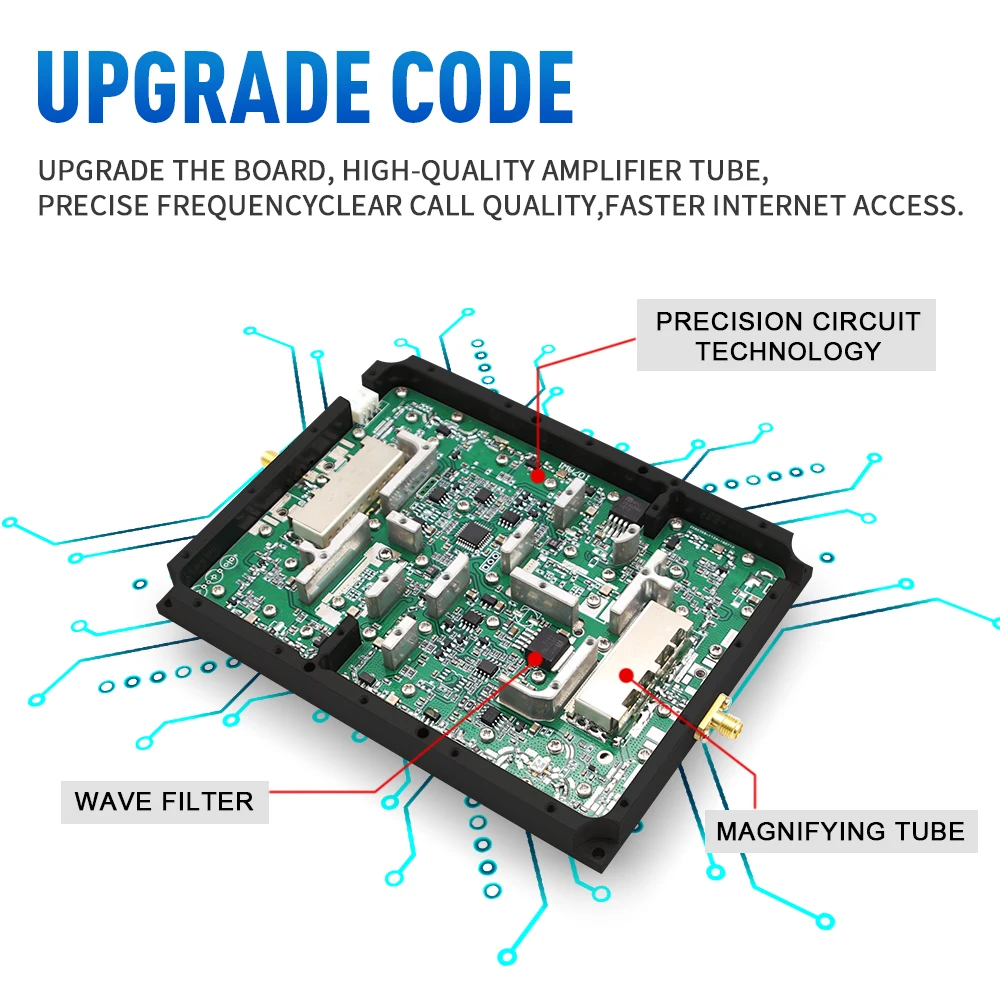 UPGRADE CODE

UPGRADE THE BOARD, HIGH-QUALITY AMPLIFIER TUBE, PRECISE FREQUENCYCLEAR CALL QUALITY,FASTER INTERNET ACCESS.

PRECISION CIRCUIT TECHNOLOGY

WAVE FILTER

MAGNIFYING TUBE