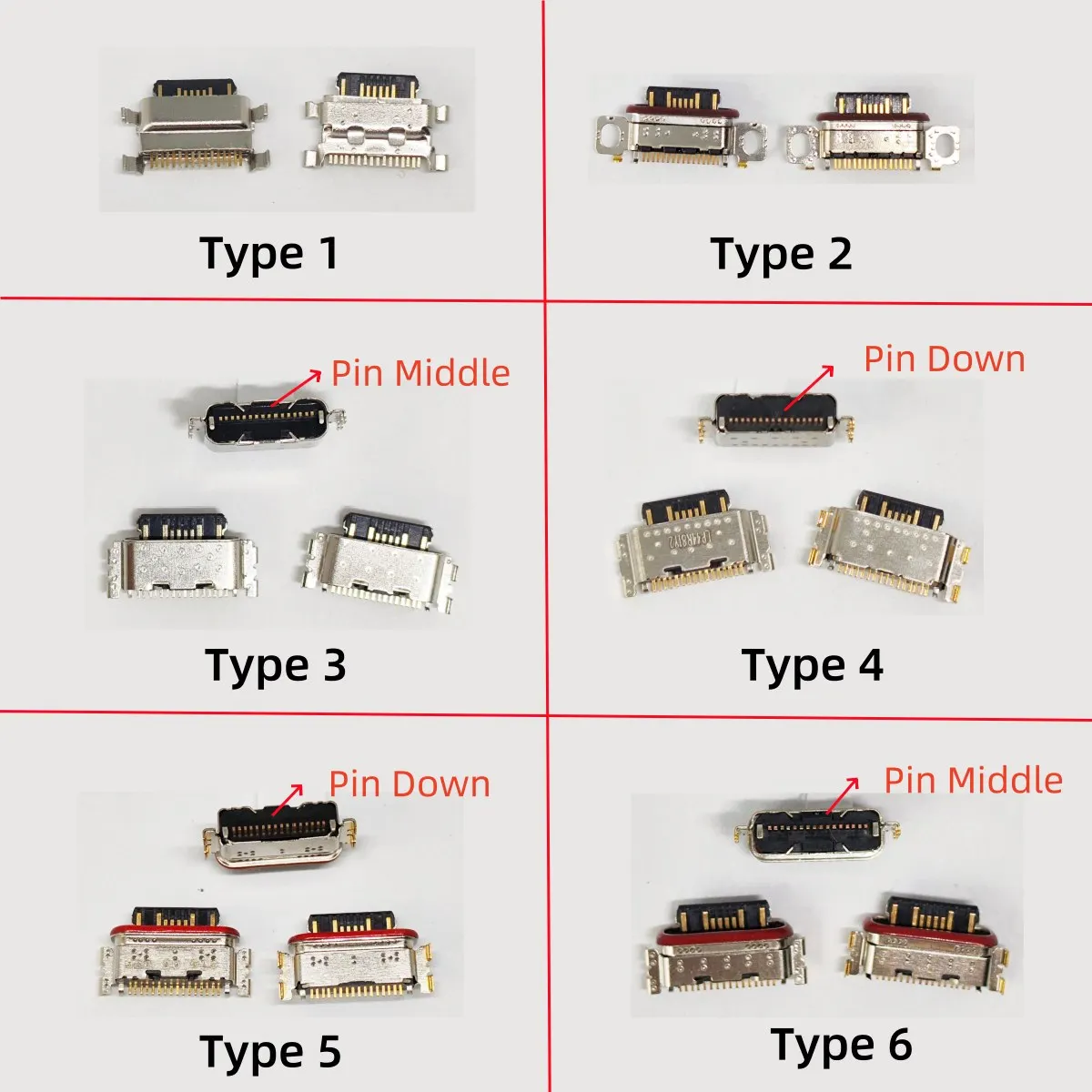 Type 1

Type 2

Pin Middle

Type 3

Pin Down

Type 4

Pin Down

Type 5

Pin Middle

Type 6