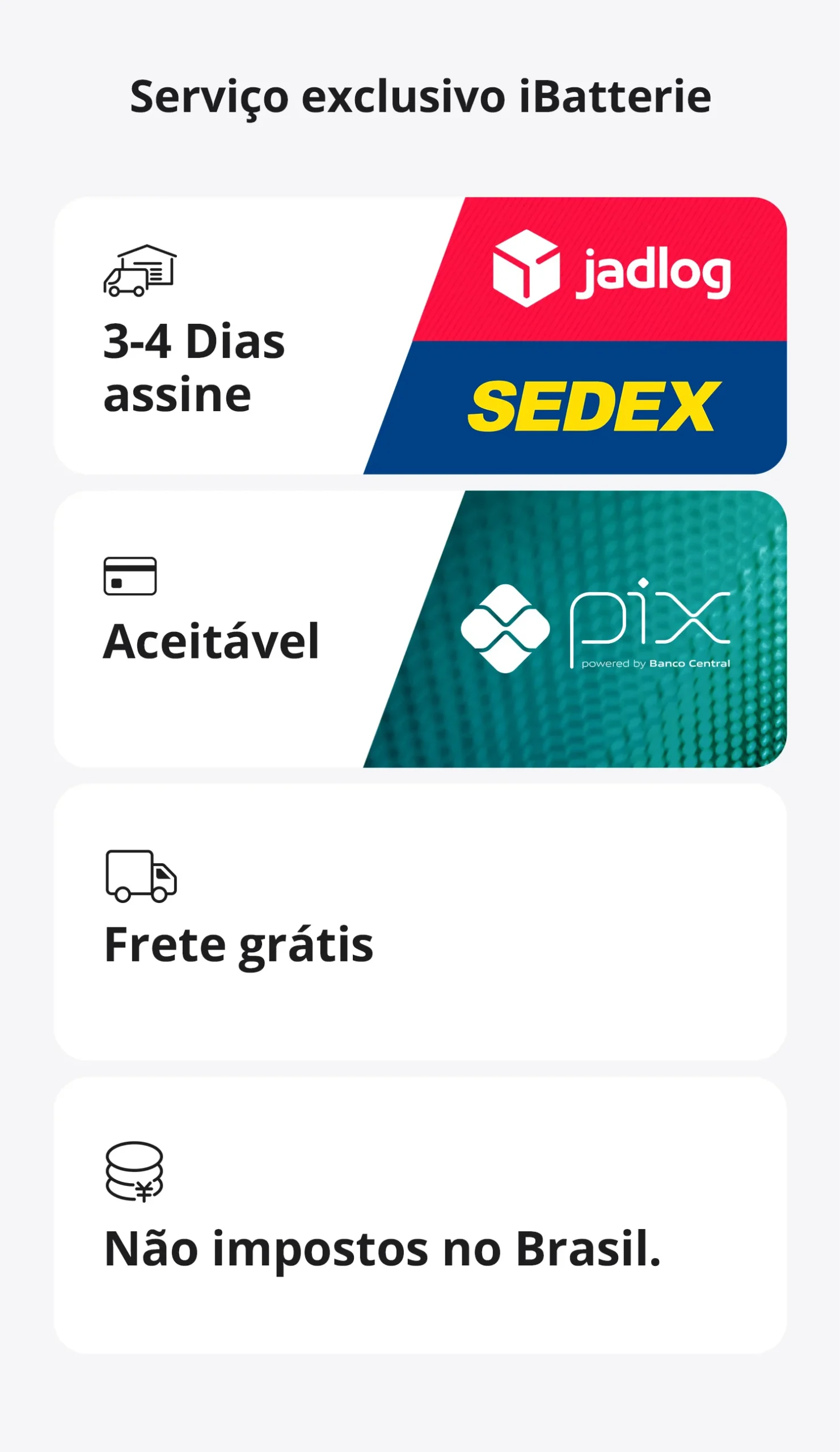 Serviço exclusivo iBatterie

3-4 Dias assine

jadlog

SEDEX

Aceitável

pix
powered by Banco Central

Frete grátis

Não impostos no Brasil.