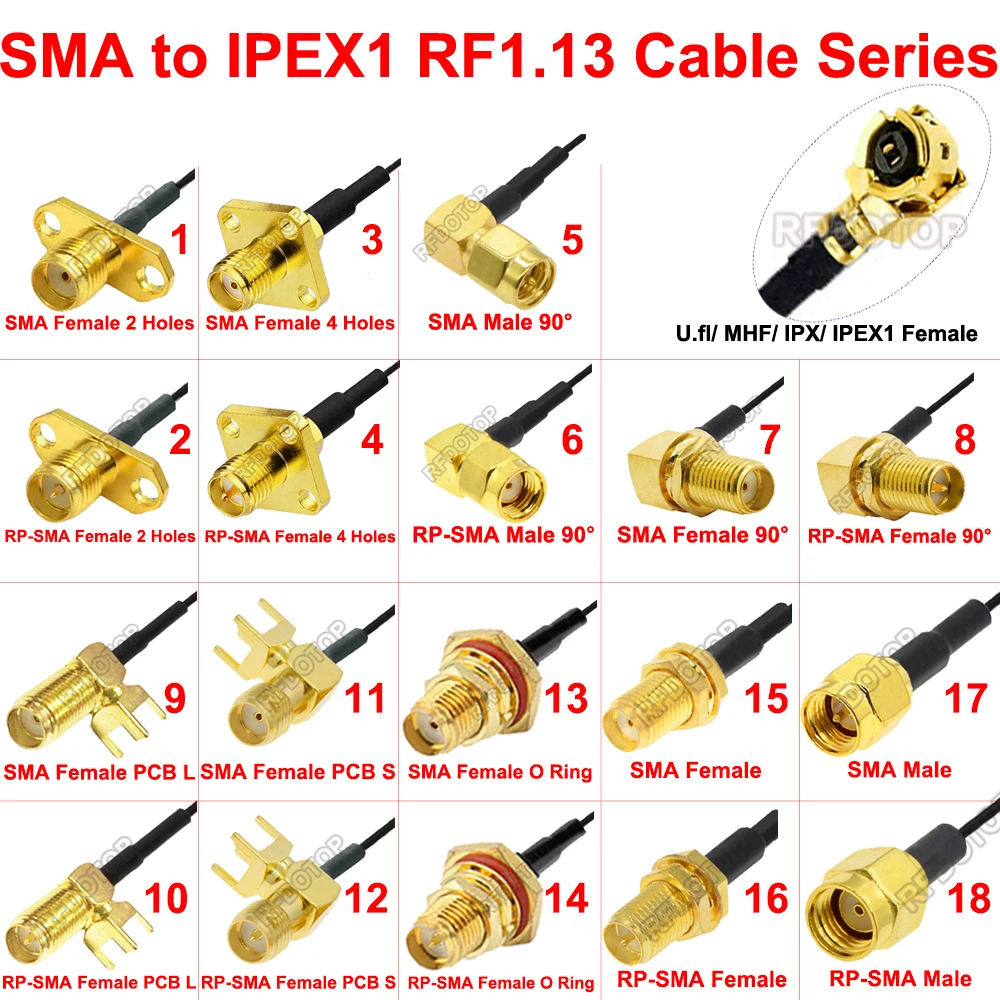 SMA to IPEX1 RF1.13 Cable Series

1
SMA Female 2 Holes

3
SMA Female 4 Holes

5
SMA Male 90°

RFDOTOP
U.fl/ MHF/ IPX/ IPEX1 Female

2
RP-SMA Female 2 Holes

4
RP-SMA Female 4 Holes

6
RP-SMA Male 90°

7
SMA Female 90°

8
RP-SMA Female 90°

9
SMA Female PCB L

11
SMA Female PCB S

13
SMA Female O Ring

15
SMA Female

17
SMA Male

10
RP-SMA Female PCB L

12
RP-SMA Female PCB S

14
RP-SMA Female O Ring

16
RP-SMA Female

18
RP-SMA Male